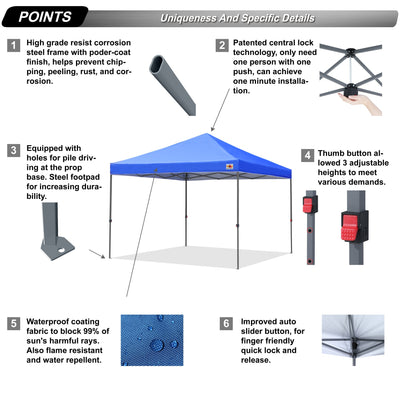 POINTS

Uniqueness And Specific Details

1 High grade resist corrosion steel frame with poder-coat finish, helps prevent chipping, peeling, rust, and corrosion.

2 Patented central lock technology, only need one person with one push, can achieve one minute installation.

3 Equipped with holes for pile driving at the prop base. Steel footpad for increasing durability.

4 Thumb button allowed 3 adjustable heights to meet various demands.

5 Waterproof coating fabric to block 99% of sun's harmful rays. Also flame resistant and water repellent.

6 Improved auto slider button, for finger friendly quick lock and release.