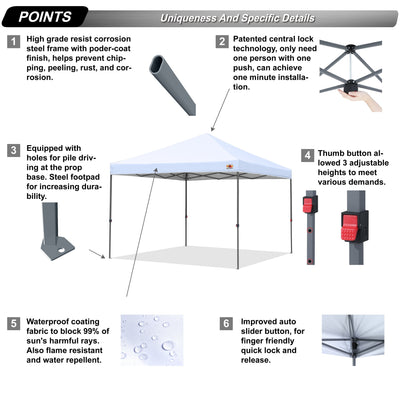 POINTS

Uniqueness And Specific Details

1 High grade resist corrosion steel frame with poder-coat finish, helps prevent chipping, peeling, rust, and corrosion.

2 Patented central lock technology, only need one person with one push, can achieve one minute installation.

3 Equipped with holes for pile driving at the prop base. Steel footpad for increasing durability.

4 Thumb button allowed 3 adjustable heights to meet various demands.

5 Waterproof coating fabric to block 99% of sun's harmful rays. Also flame resistant and water repellent.

6 Improved auto slider button, for finger friendly quick lock and release.