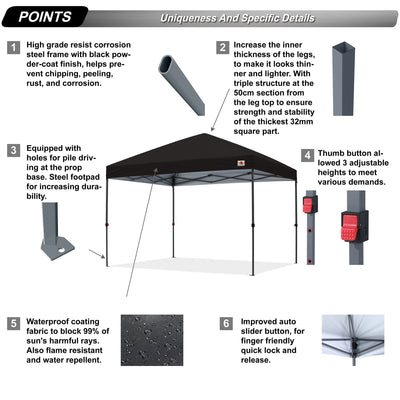 POINTS

Uniqueness And Specific Details

1 High grade resist corrosion steel frame with black powder-coat finish, helps prevent chipping, peeling, rust, and corrosion.

2 Increase the inner thickness of the legs, to make it looks thinner and lighter. With triple structure at the 50cm section from the leg top to ensure strength and stability of the thickest 32mm square part.

3 Equipped with holes for pile driving at the prop base. Steel footpad for increasing durability.

4 Thumb button allowed 3 adjustable heights to meet various demands.

5 Waterproof coating fabric to block 99% of sun's harmful rays. Also flame resistant and water repellent.

6 Improved auto slider button, for finger friendly quick lock and release.