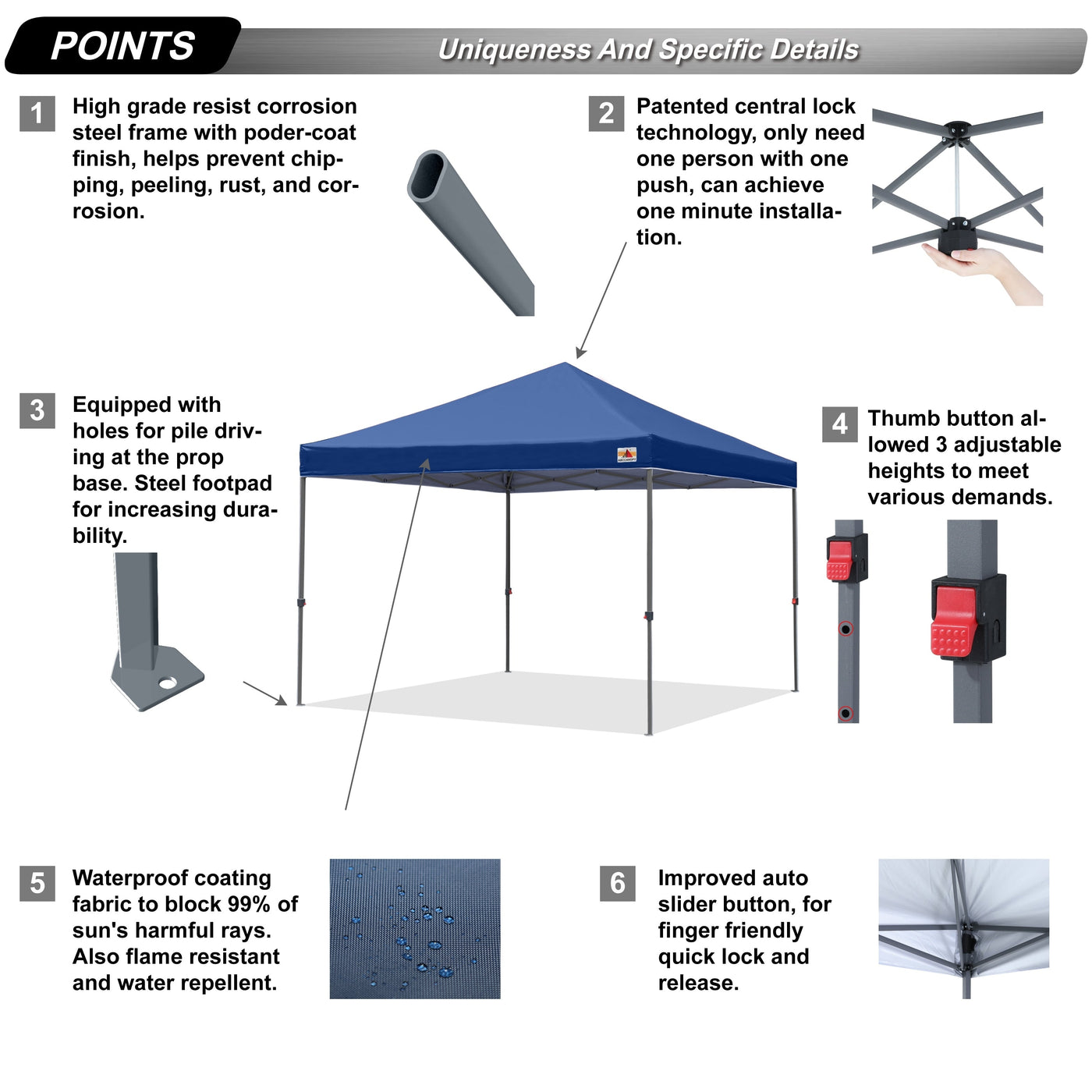 POINTS

Uniqueness And Specific Details

1 High grade resist corrosion steel frame with poder-coat finish, helps prevent chipping, peeling, rust, and corrosion.

2 Patented central lock technology, only need one person with one push, can achieve one minute installation.

3 Equipped with holes for pile driving at the prop base. Steel footpad for increasing durability.

ABCCANOPY

4 Thumb button allowed 3 adjustable heights to meet various demands.

5 Waterproof coating fabric to block 99% of sun's harmful rays. Also flame resistant and water repellent.

6 Improved auto slider button, for finger friendly quick lock and release.