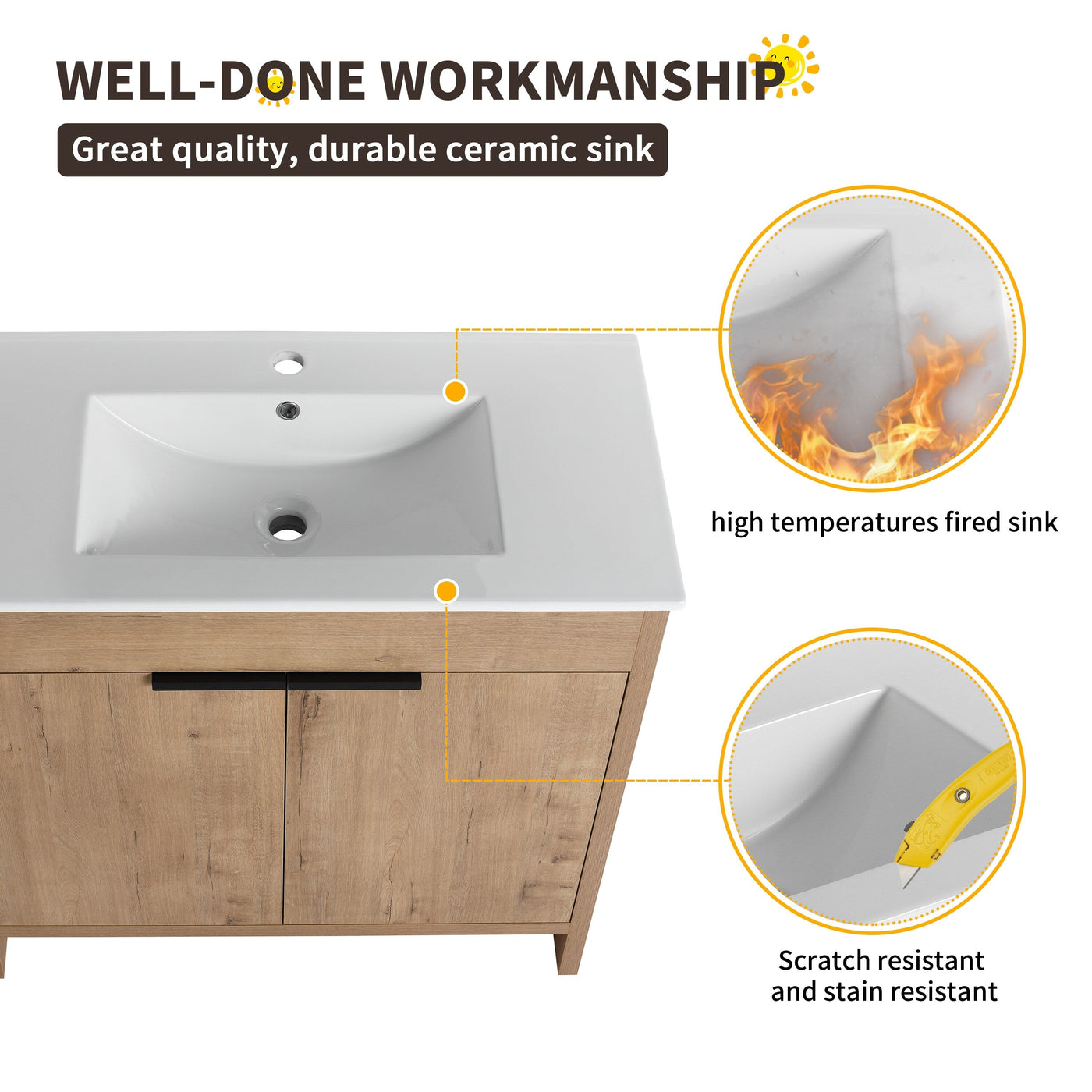 WELL-DONE WORKMANSHIP

Great quality, durable ceramic sink

high temperatures fired sink

Scratch resistant and stain resistant