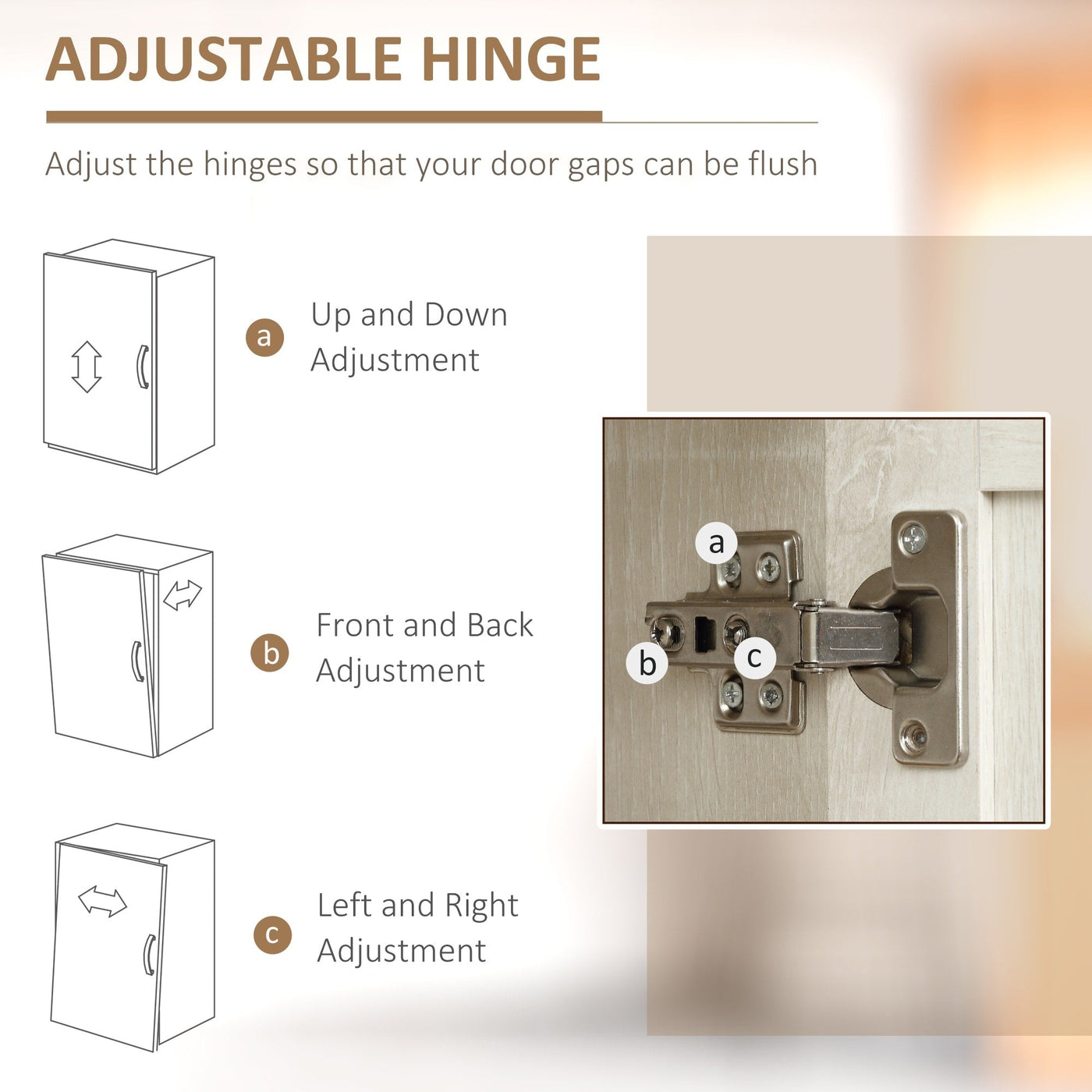 ADJUSTABLE HINGE

Adjust the hinges so that your door gaps can be flush

a Up and Down Adjustment

b Front and Back Adjustment

c Left and Right Adjustment

a

b

c