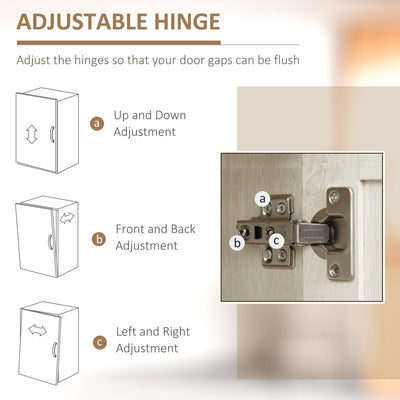 ADJUSTABLE HINGE

Adjust the hinges so that your door gaps can be flush

a Up and Down Adjustment

b Front and Back Adjustment

c Left and Right Adjustment

a

b

c