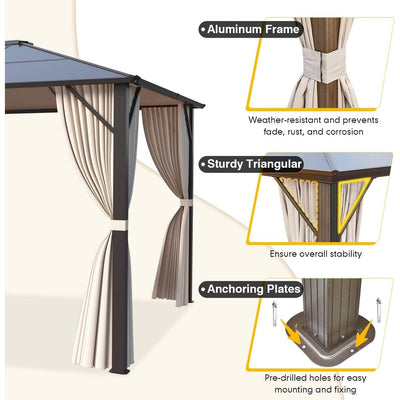 • Aluminum Frame

Weather-resistant and prevents fade, rust, and corrosion

• Sturdy Triangular

Ensure overall stability

• Anchoring Plates

Pre-drilled holes for easy mounting and fixing