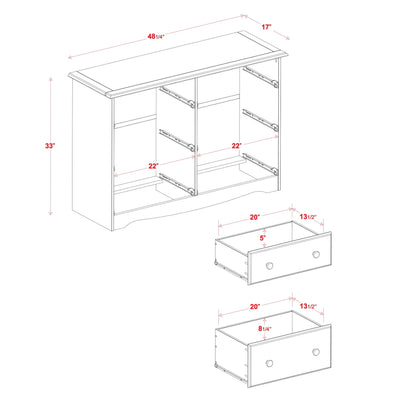 48 1/4"

17"

33"

22"

22"

20"

13 1/2"

5"

20"

13 1/2"

8 1/4"