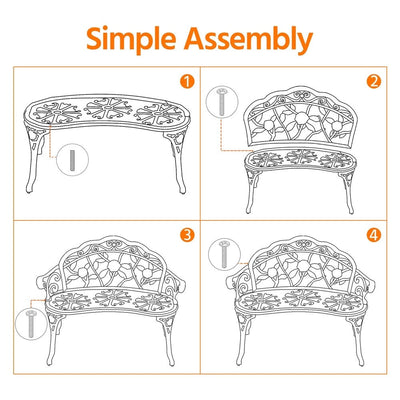 Simple Assembly

1

2

3

4